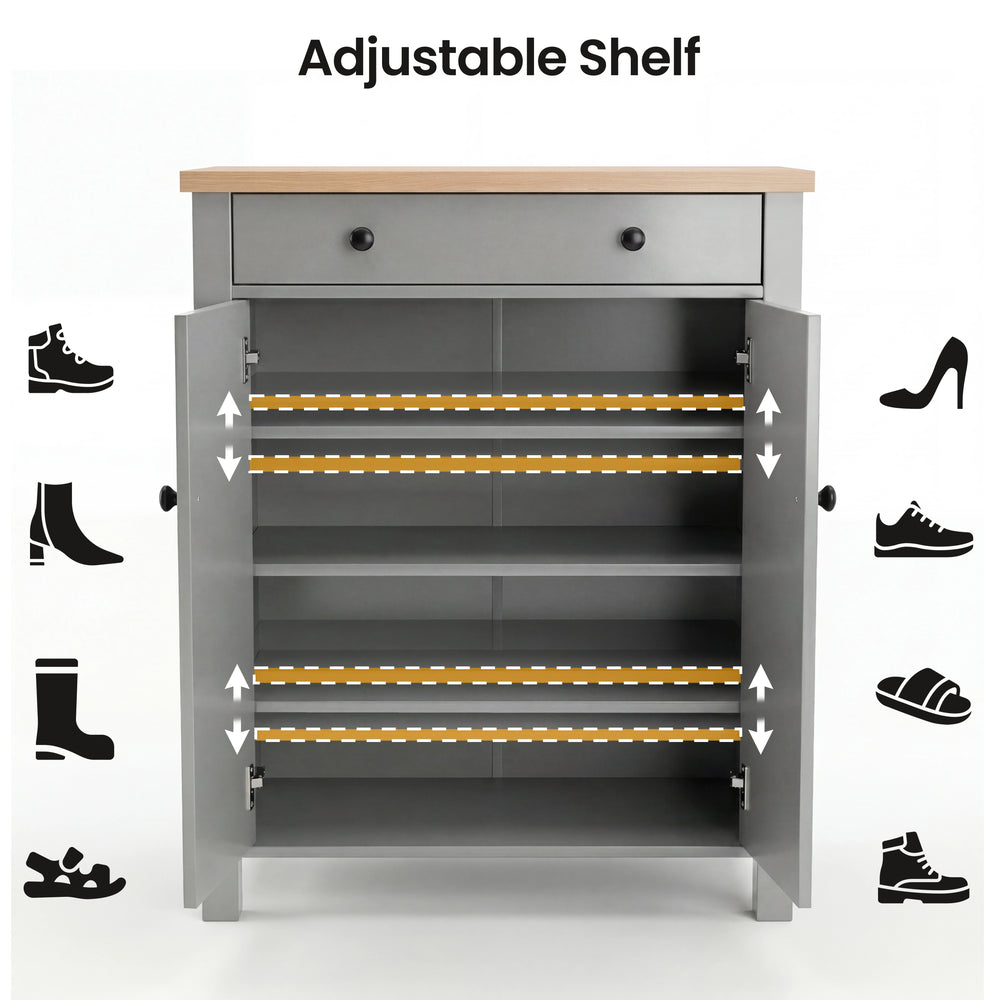 Adjustable Shelf