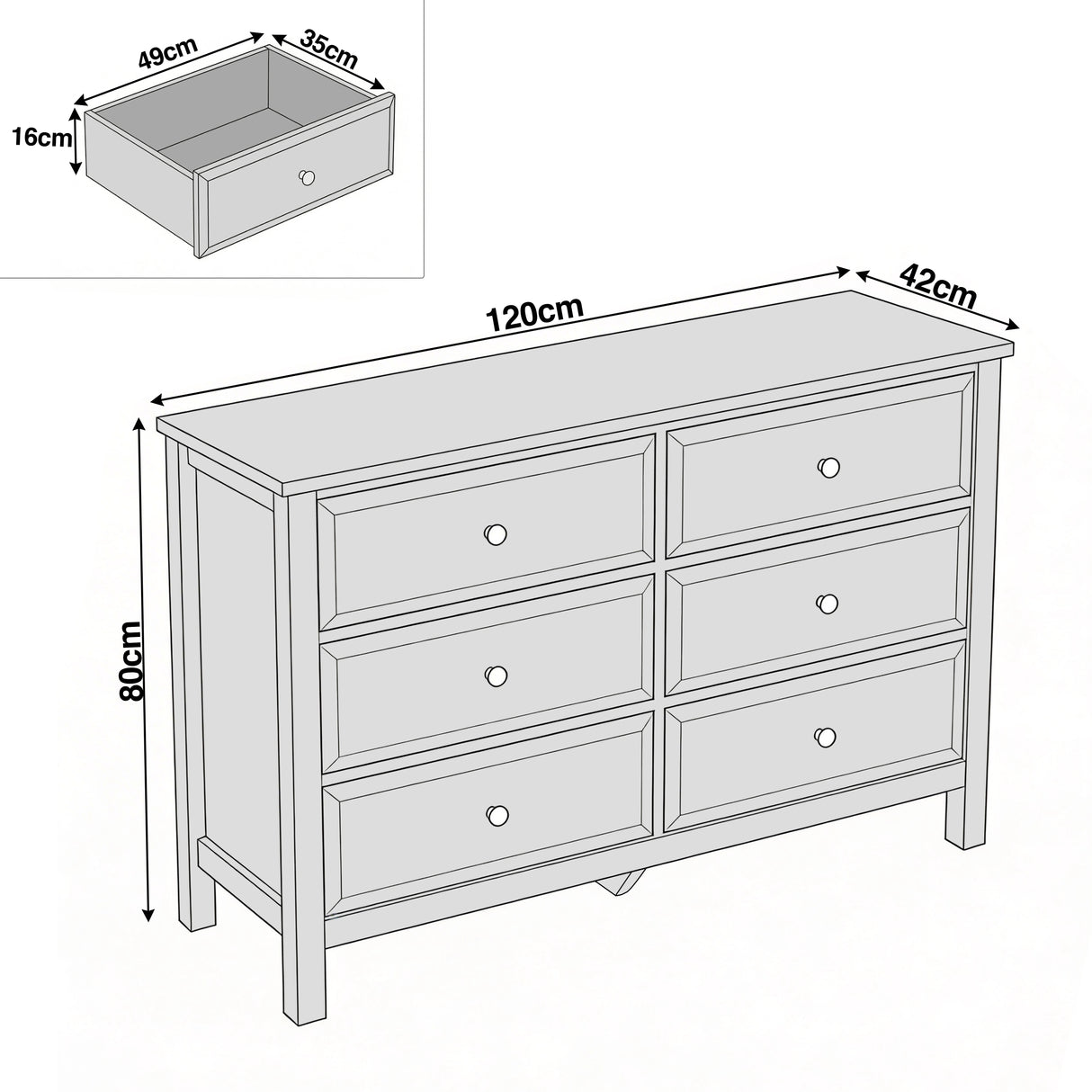 49cm
35cm
16cm
120cm
42cm
80cm