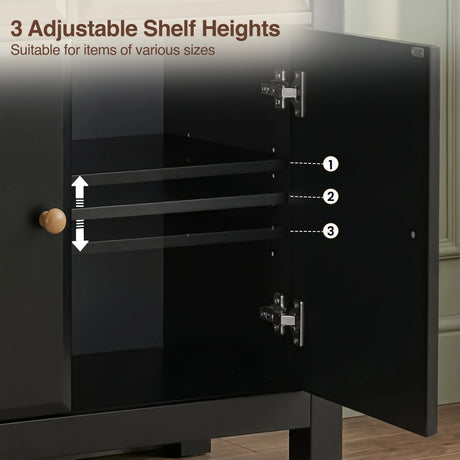 3 Adjustable Shelf Heights
Suitable for items of various sizes

1
2
3