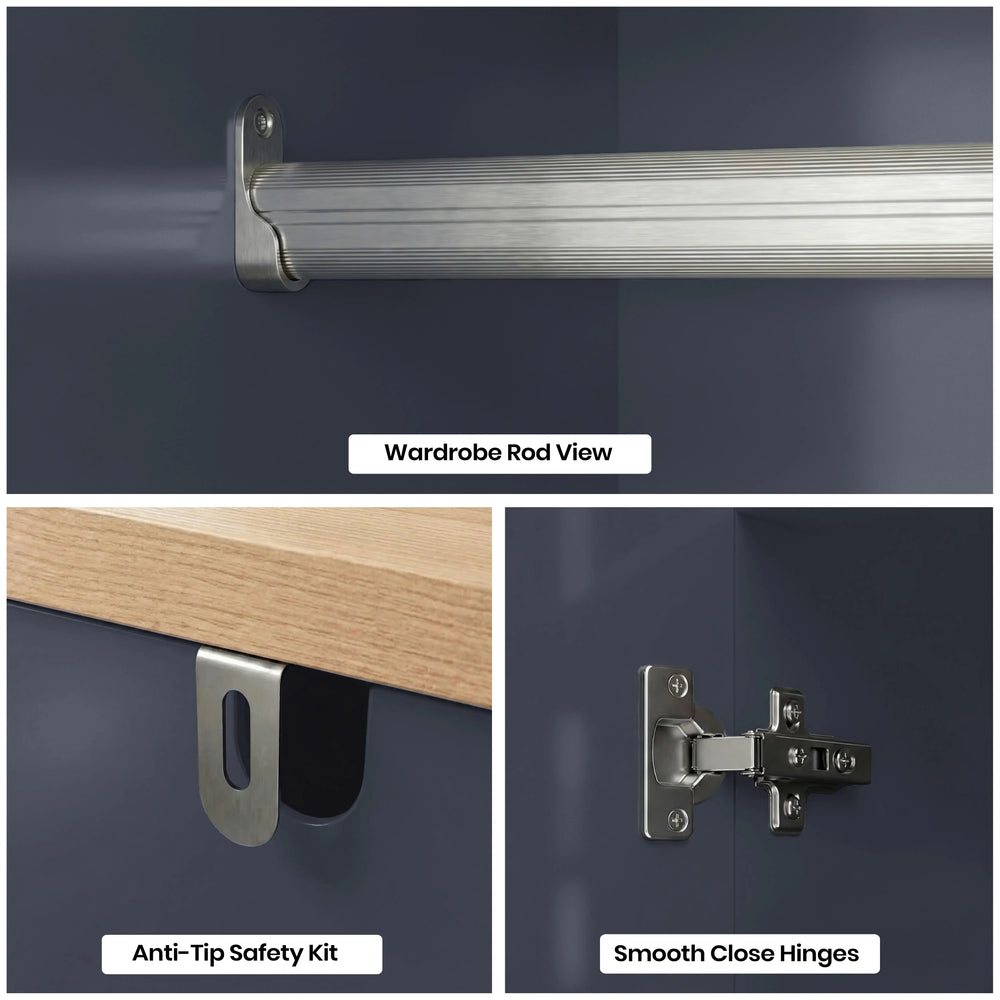 Wardrobe Rod View

Anti-Tip Safety Kit

Smooth Close Hinges