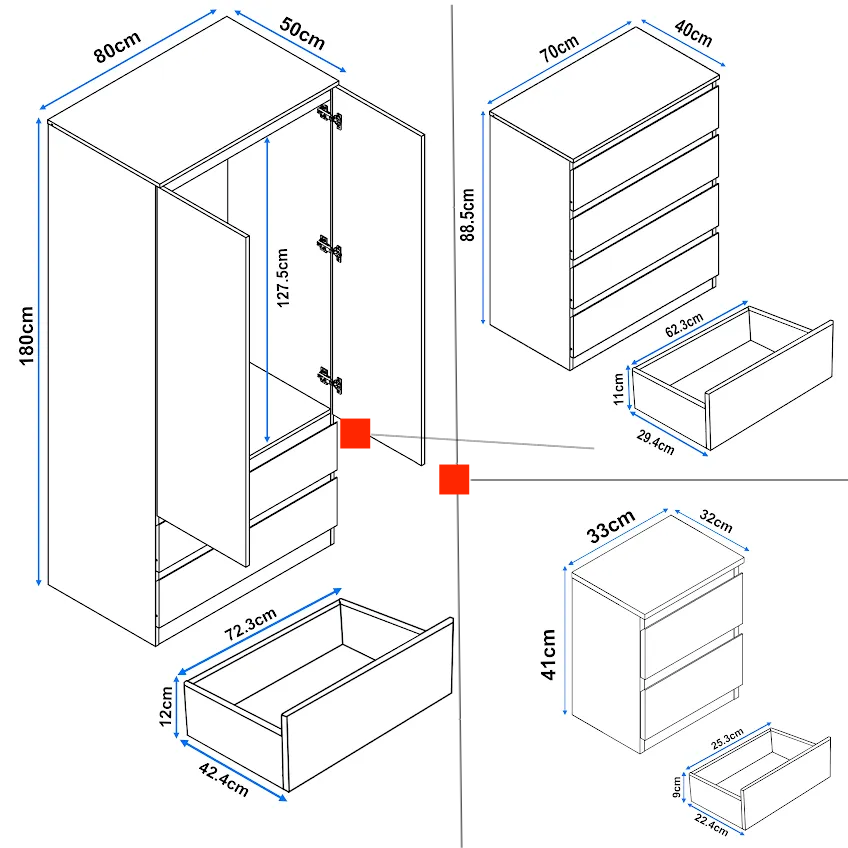 80cm
50cm
180cm
127.5cm
72.3cm
12cm
42.4cm
70cm
40cm
88.5cm
62.3cm
11cm
29.4cm
33cm
32cm
41cm
25.3cm
9cm
22.4cm