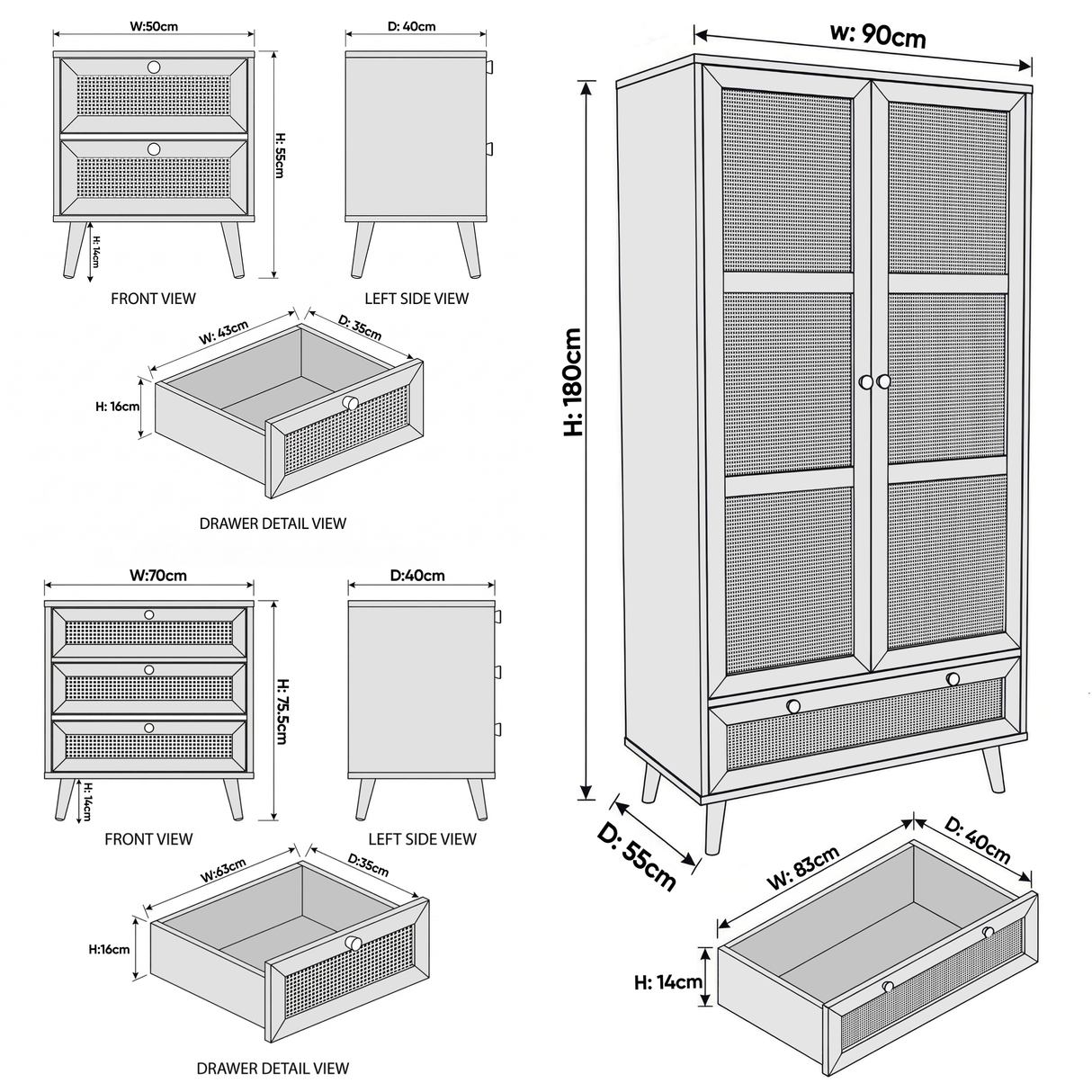 W:50cm

D: 40cm

H: 55cm

H: 14cm

FRONT VIEW

LEFT SIDE VIEW

W: 43cm

D: 35cm

H: 16cm

DRAWER DETAIL VIEW

W:70cm

D:40cm

H: 75.5cm

H: 14cm

FRONT VIEW

LEFT SIDE VIEW

W:63cm

D:35cm

H:16cm

DRAWER DETAIL VIEW

W: 90cm

H: 180cm

D: 55cm

W: 83cm

D: 40cm

H: 14cm