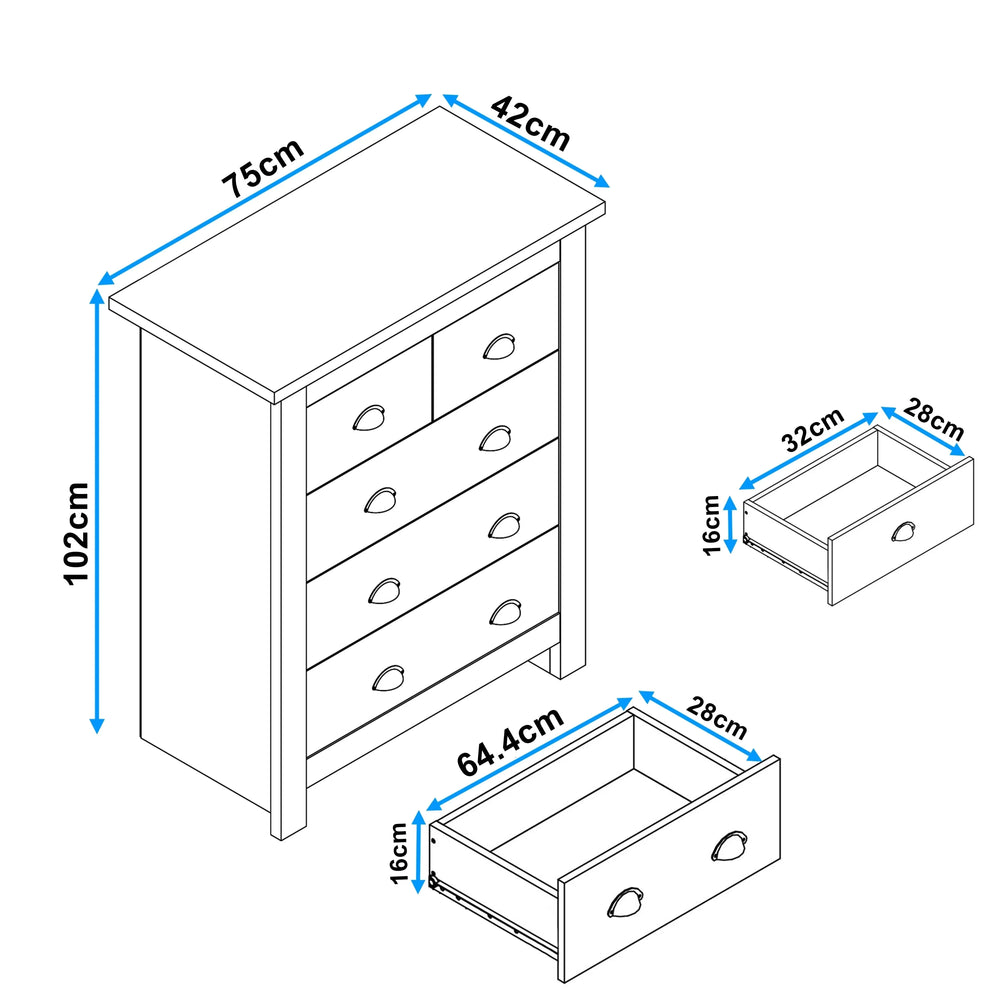 75cm
42cm
102cm
32cm
28cm
16cm
64.4cm
28cm
16cm