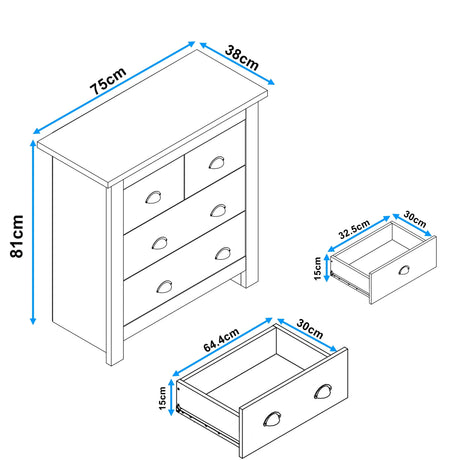 75cm
38cm
81cm
32.5cm
30cm
15cm
64.4cm
30cm
15cm