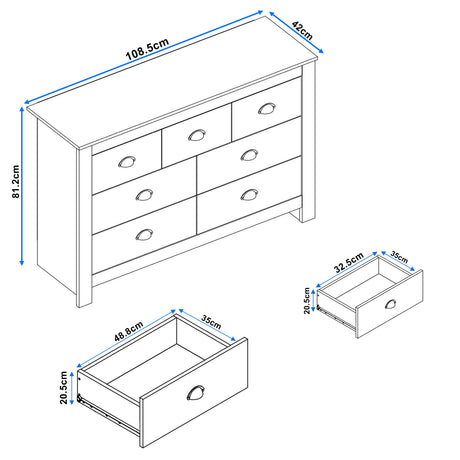 108.5cm
42cm
81.2cm
32.5cm
35cm
20.5cm
48.8cm
35cm
20.5cm