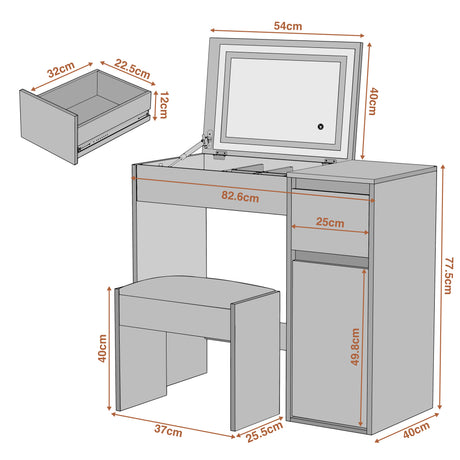 54cm
32cm
22.5cm
12cm
40cm
82.6cm
25cm
77.5cm
49.8cm
40cm
37cm
25.5cm
40cm