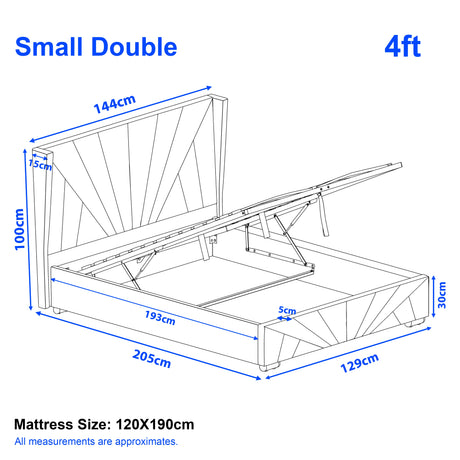 Small Double

4ft

144cm

15cm

100cm

193cm

5cm

30cm

205cm

129cm

Mattress Size: 120X190cm

All measurements are approximates.