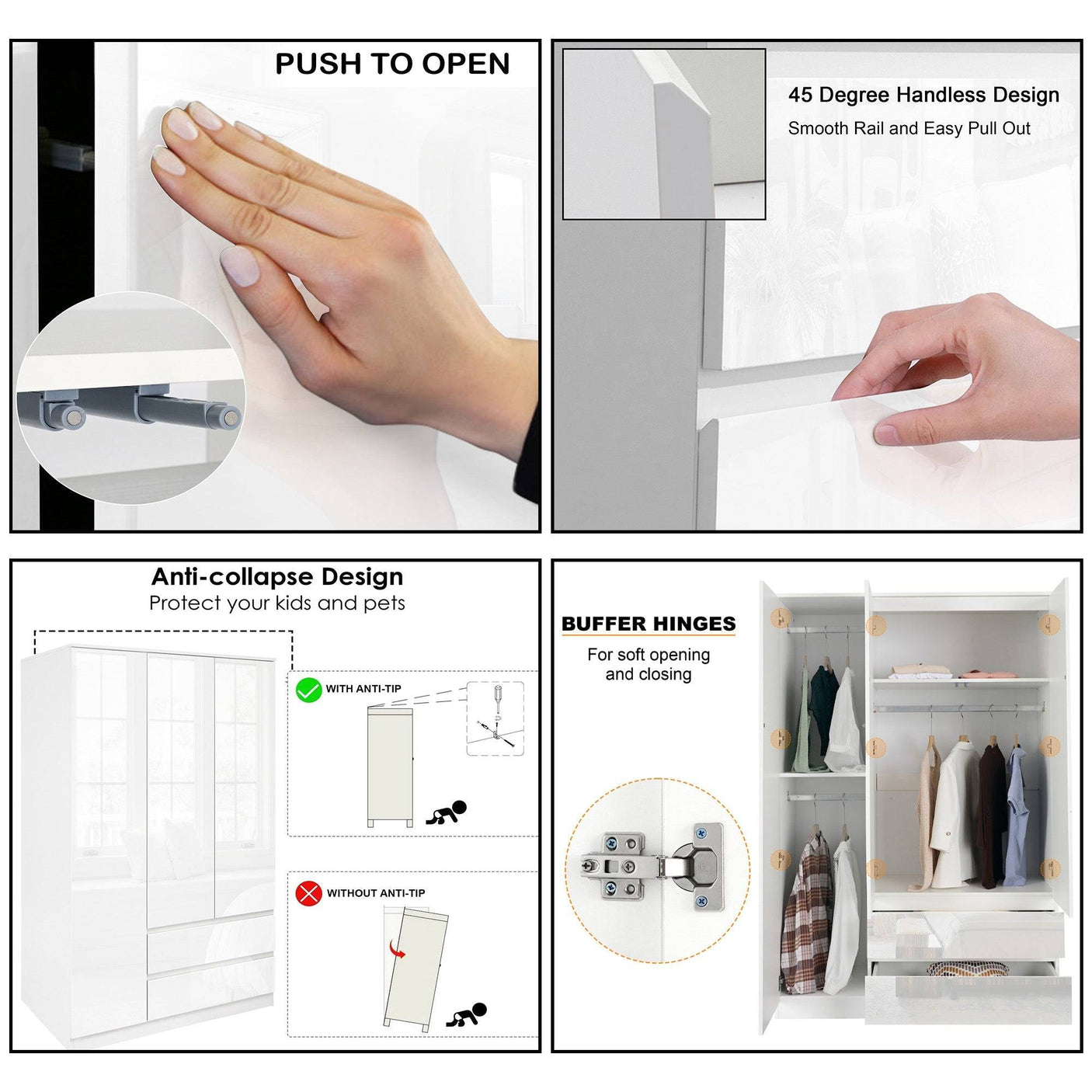 PUSH TO OPEN

45 Degree Handless Design
Smooth Rail and Easy Pull Out

Anti-collapse Design
Protect your kids and pets

WITH ANTI-TIP

WITHOUT ANTI-TIP

BUFFER HINGES
For soft opening and closing