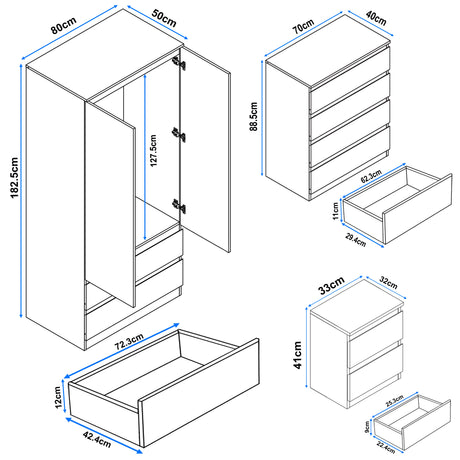 80cm
50cm
182.5cm
127.5cm
72.3cm
12cm
42.4cm
70cm
40cm
88.5cm
62.3cm
11cm
29.4cm
33cm
32cm
41cm
25.3cm
9cm
22.4cm