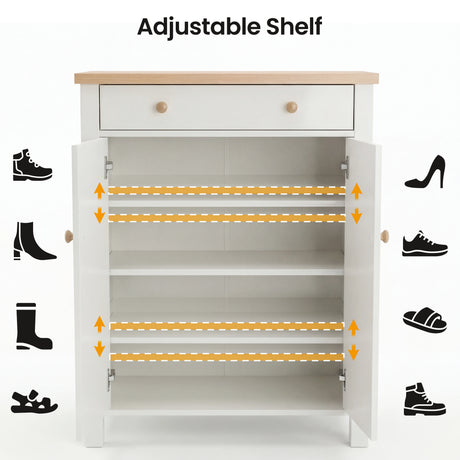 Adjustable Shelf