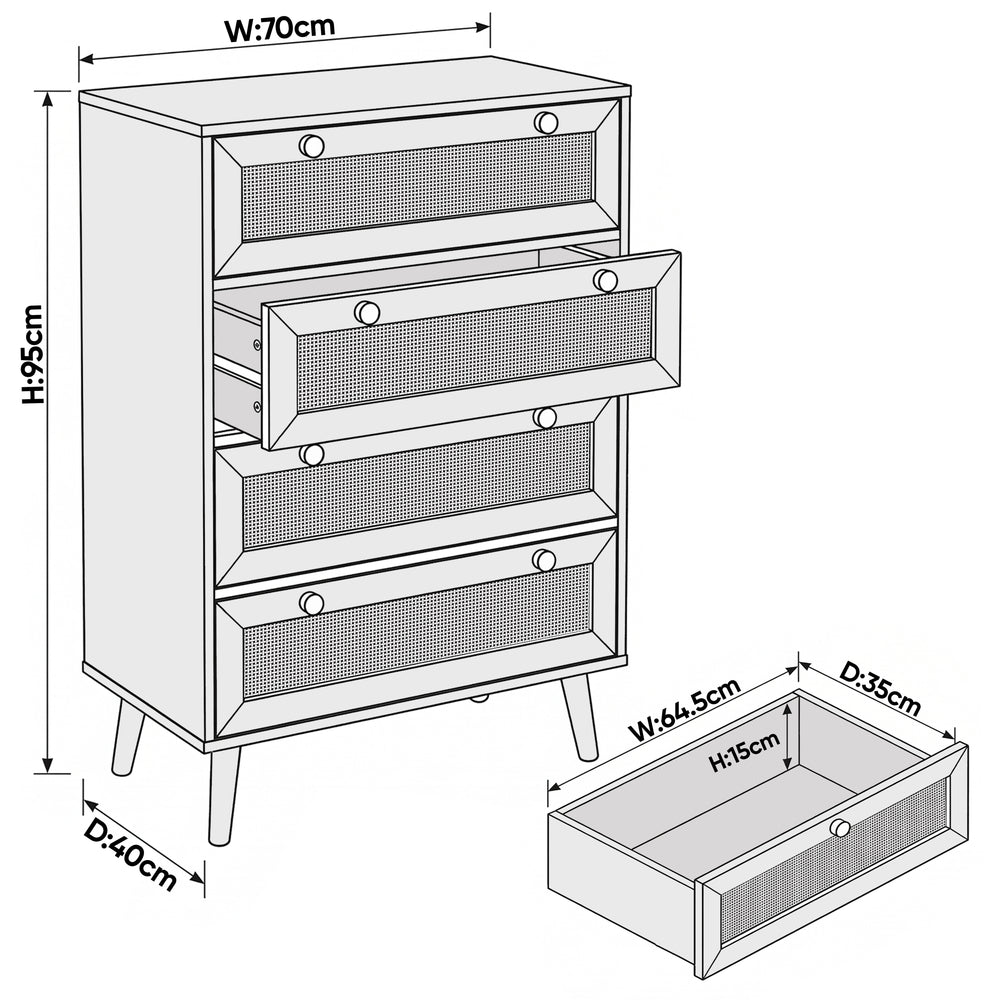 W:70cm
H:95cm
D:40cm
W:64.5cm
D:35cm
H:15cm