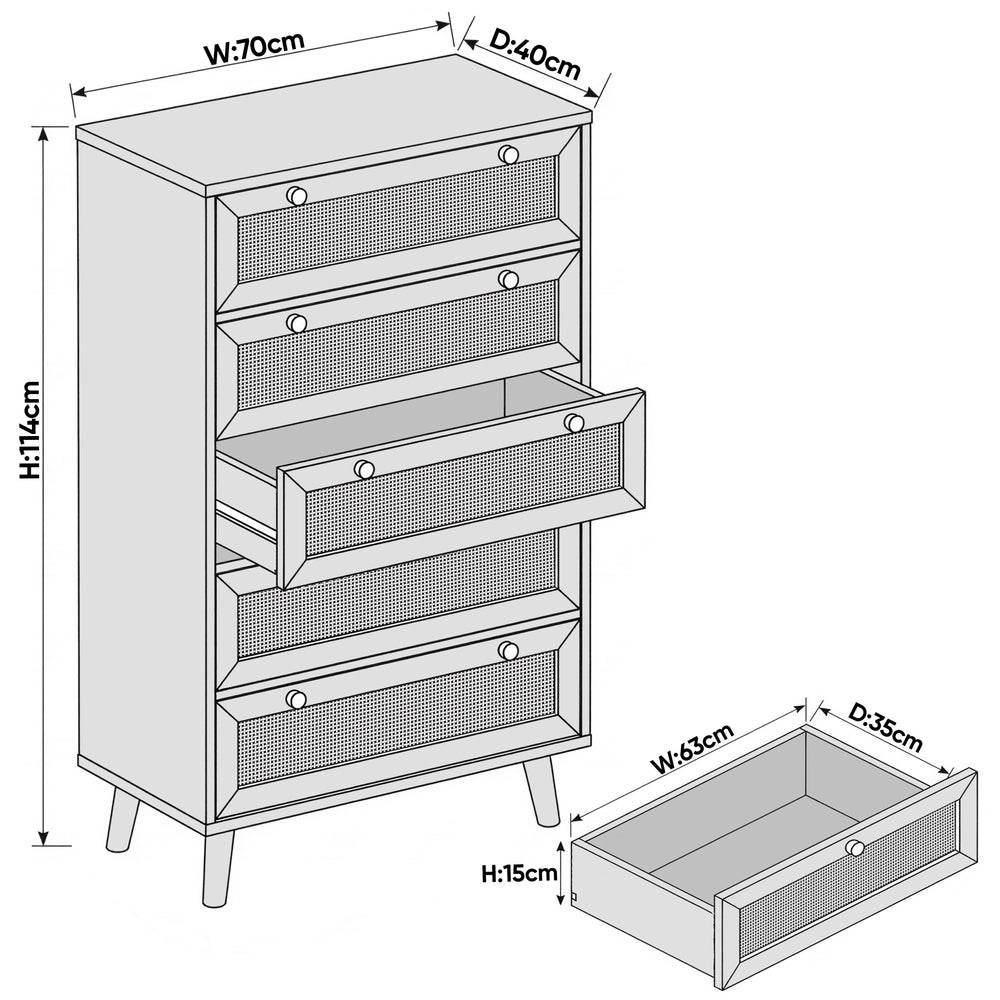 W:70cm
D:40cm
H:114cm
W:63cm
D:35cm
H:15cm