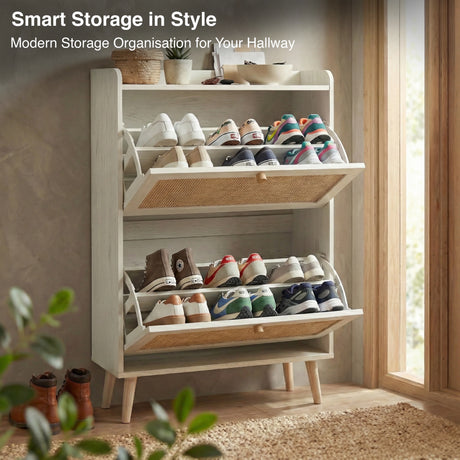 Smart Storage in Style
Modern Storage Organisation for Your Hallway